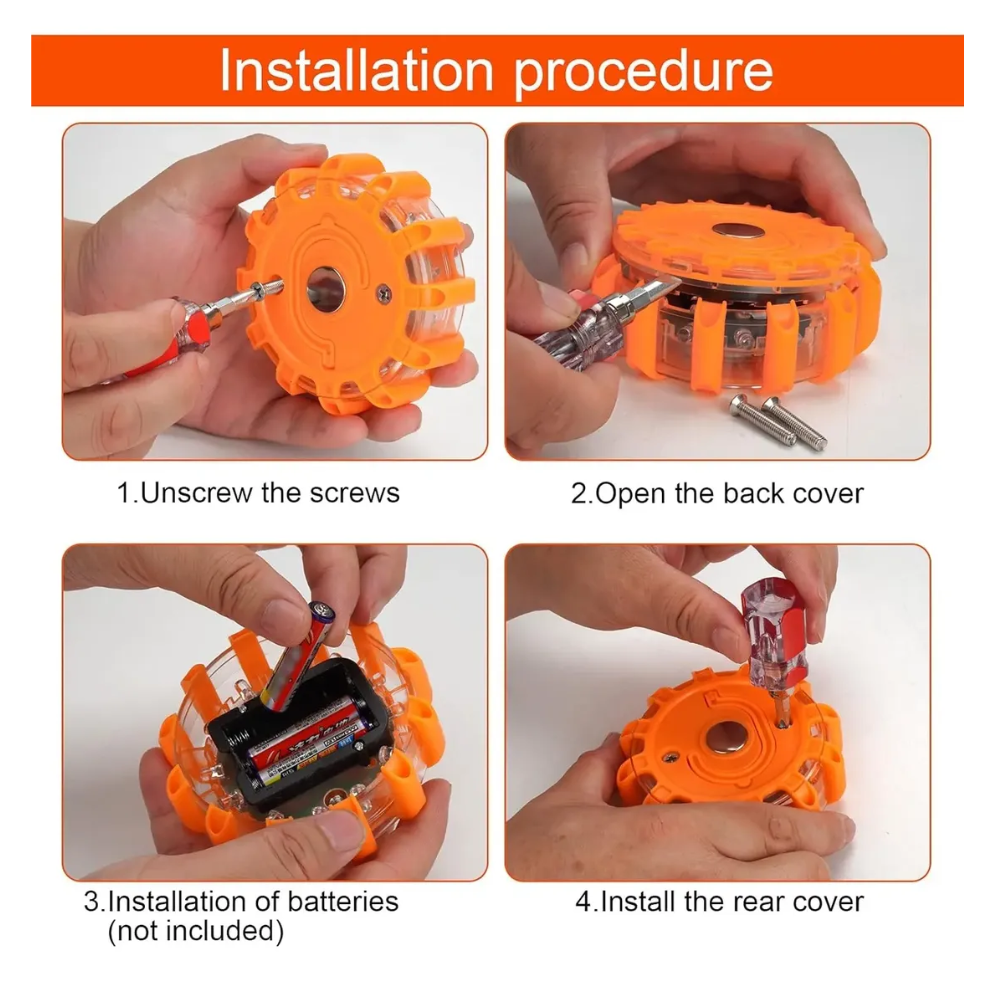 Installation procedure

1.Unscrew the screws

2.Open the back cover

3.Installation of batteries (not included)

4.Install the rear cover